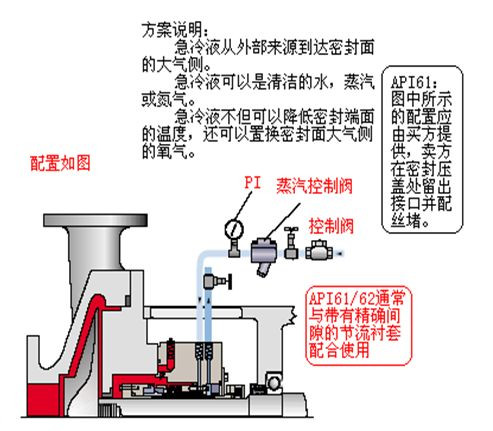 方案说明：

急冷液从外部来源到达密封面的大气侧。

急冷液可以是清洁的水，蒸汽或氮气。

急冷液不但可以降低密封端面的温度，还可以置换密封面大气侧的氧气。

API61：图中所示的配置应由买方提供，卖方在密封压盖处留出接口并配丝堵。

配置如图

PI

蒸汽控制阀

控制阀

API61/62通常与带有精确间隙的节流衬套配合使用